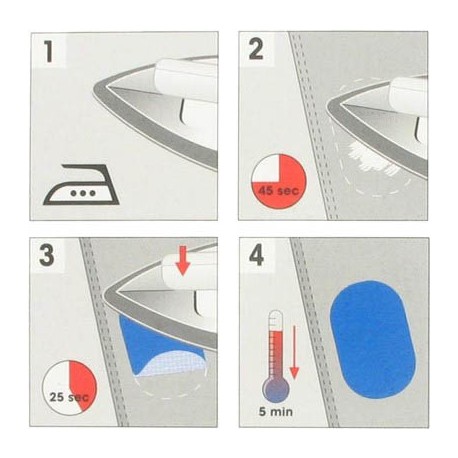 1

2

45 sec

3

25 sec

4

5 min